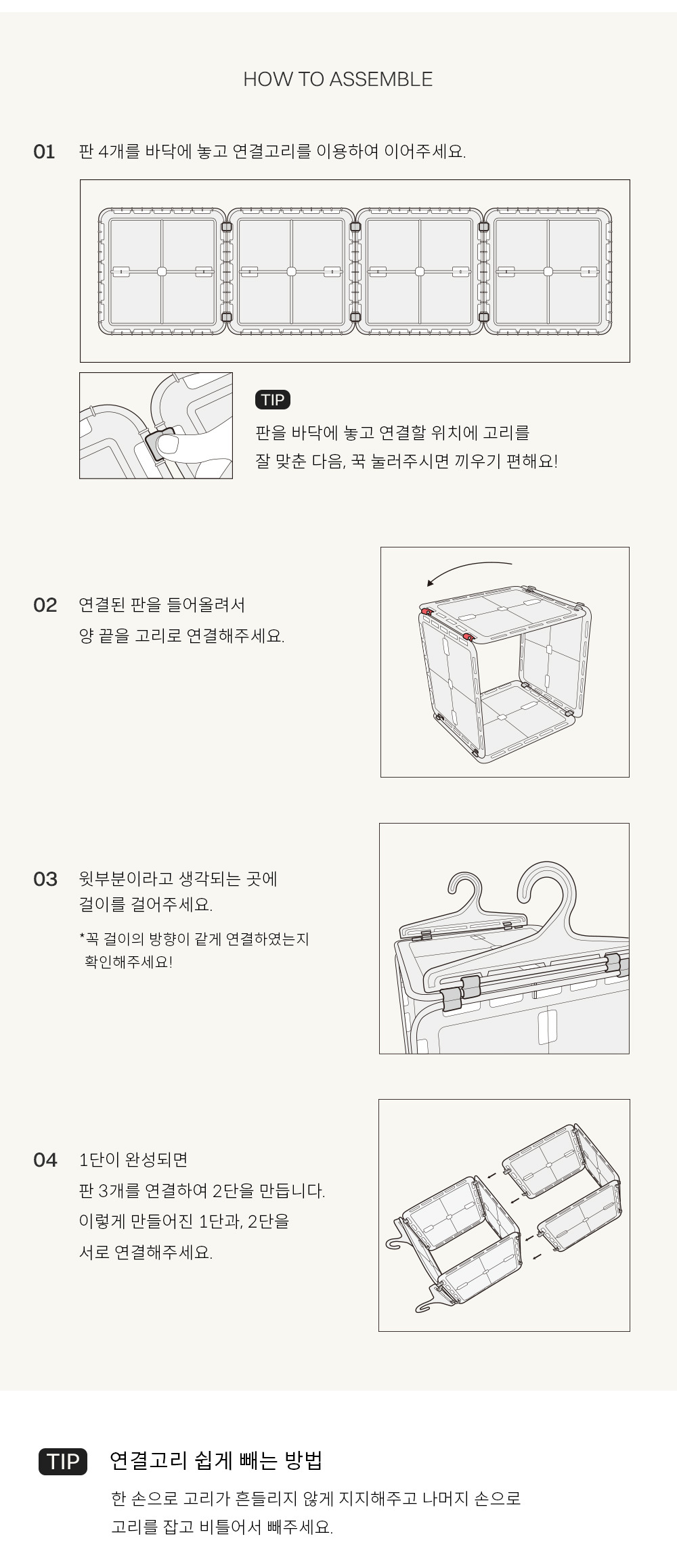 HOW TO ASSEMBLE

01 판 4개를 바닥에 놓고 연결고리를 이용하여 이어주세요.

TIP
판을 바닥에 놓고 연결할 위치에 고리를 잘 맞춘 다음, 꾹 눌러주시면 끼우기 편해요!

02 연결된 판을 들어올려서 양 끝을 고리로 연결해주세요.

03 윗부분이라고 생각되는 곳에 걸이를 걸어주세요.

*꼭 걸이의 방향이 같게 연결하였는지 확인해주세요!

04 1단이 완성되면 판 3개를 연결하여 2단을 만듭니다. 이렇게 만들어진 1단과, 2단을 서로 연결해주세요.

TIP 연결고리 쉽게 빼는 방법
한 손으로 고리가 흔들리지 않게 지지해주고 나머지 손으로 고리를 잡고 비틀어서 빼주세요.